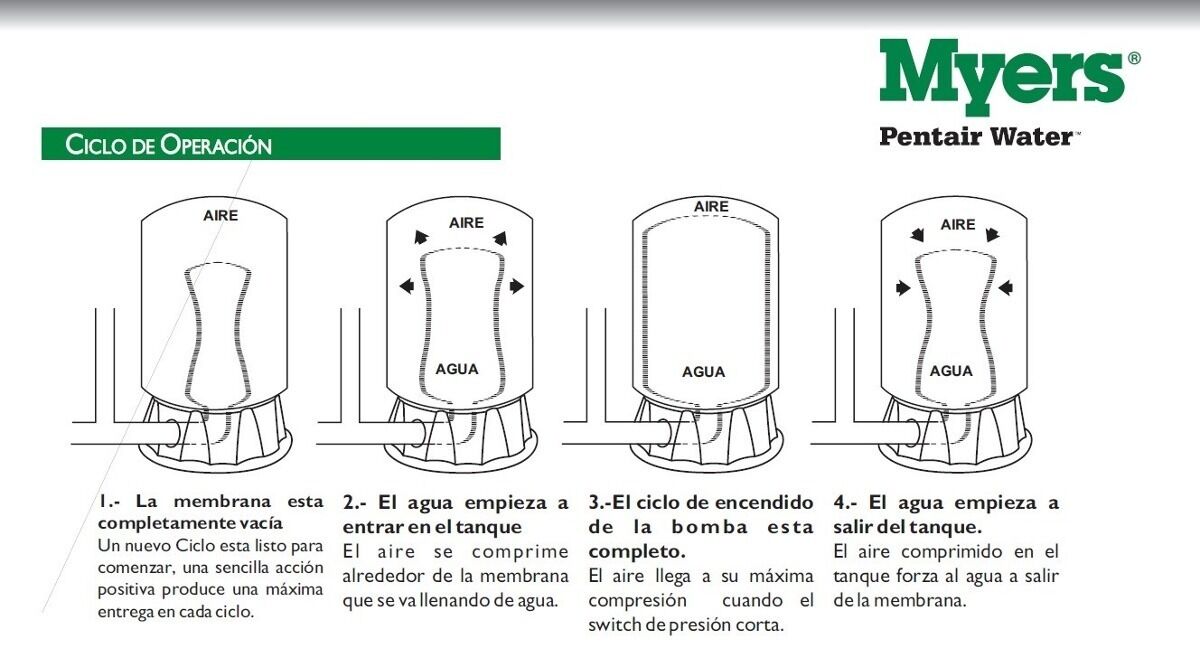 Myers®
Pentair Water™

CICLO DE OPERACIÓN

AIRE

AIRE

AGUA

AIRE

AGUA

AIRE

AGUA

1.- La membrana esta completamente vacía
Un nuevo Ciclo esta listo para comenzar, una sencilla acción positiva produce una máxima entrega en cada ciclo.

2.- El agua empieza a entrar en el tanque
El aire se comprime alrededor de la membrana que se va llenando de agua.

3.-El ciclo de encendido de la bomba esta completo.
El aire llega a su máxima compresión cuando el switch de presión corta.

4.- El agua empieza a salir del tanque.
El aire comprimido en el tanque forza al agua a salir de la membrana.